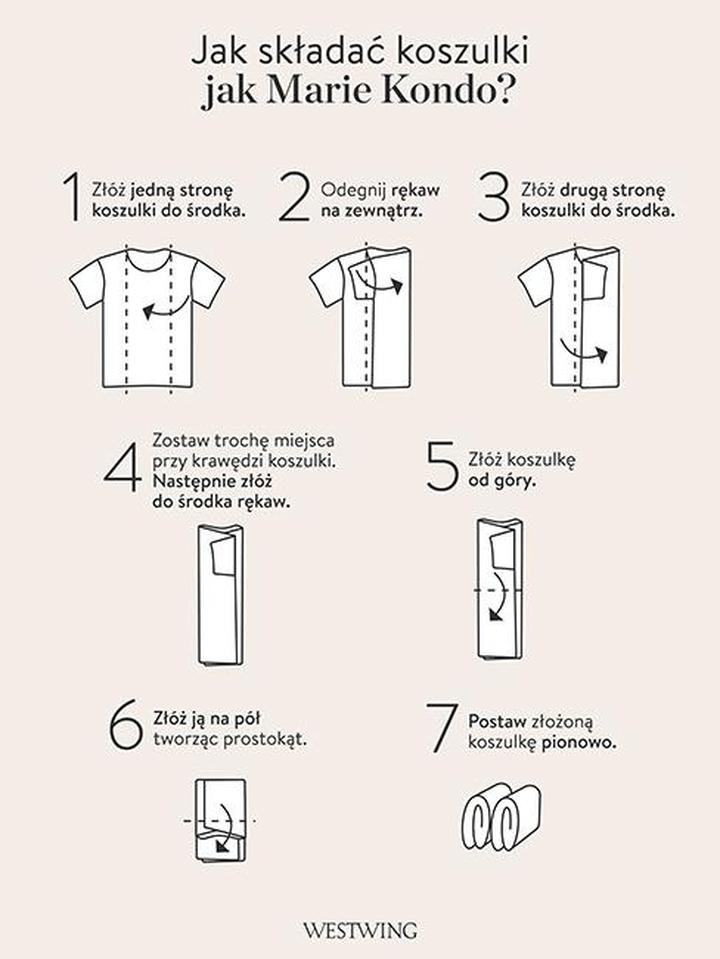 Jak składać koszulki
jak Marie Kondo?

1 Złóż jedną stronę koszulki do środka.

2 Odegnij rękaw na zewnątrz.

3 Złóż drugą stronę koszulki do środka.

4 Zostaw trochę miejsca przy krawędzi koszulki. Następnie złóż do środka rękaw.

5 Złóż koszulkę od góry.

6 Złóż ją na pół tworząc prostokąt.

7 Postaw złożoną koszulkę pionowo.

WESTWING